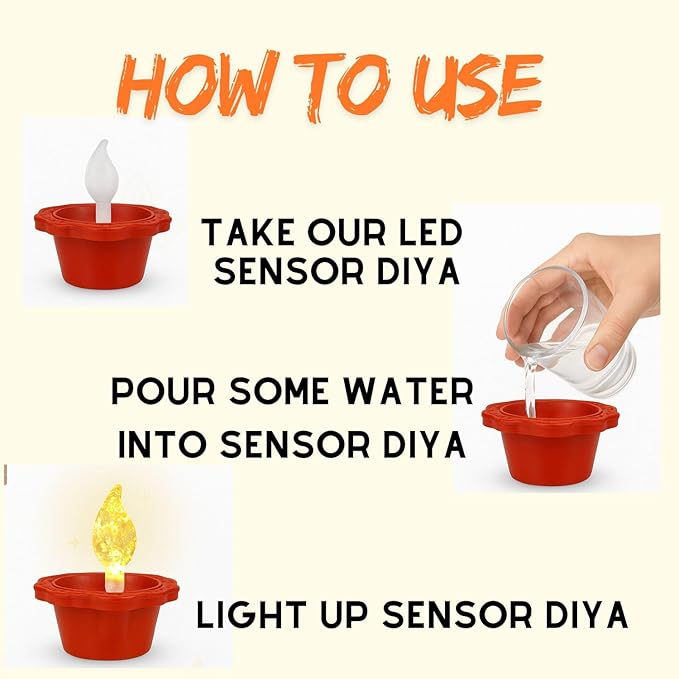 HOW TO USE

TAKE OUR LED SENSOR DIYA

POUR SOME WATER INTO SENSOR DIYA

LIGHT UP SENSOR DIYA