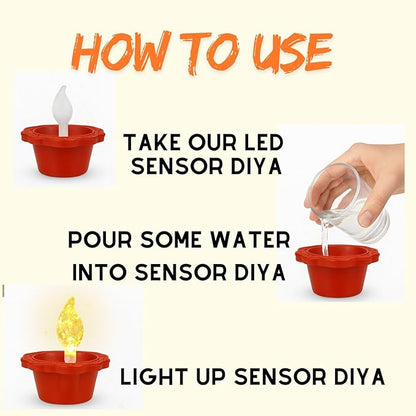 HOW TO USE

TAKE OUR LED SENSOR DIYA

POUR SOME WATER INTO SENSOR DIYA

LIGHT UP SENSOR DIYA